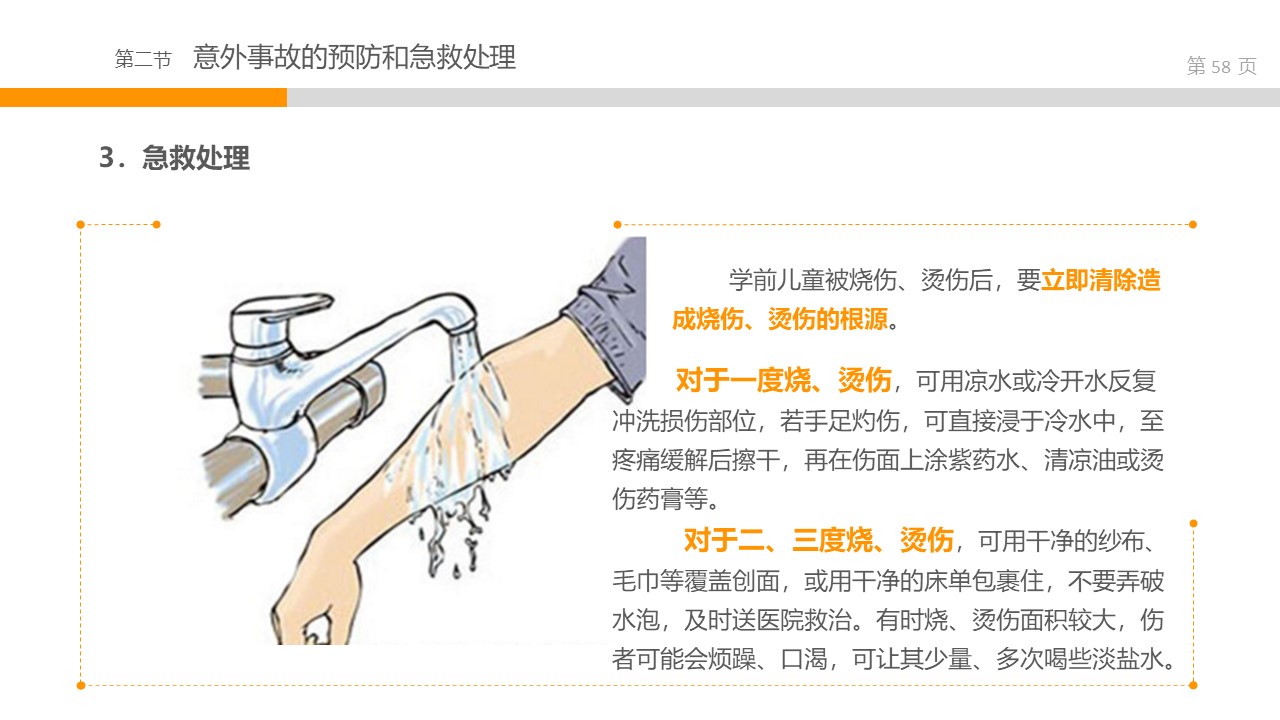 第二节　意外事故的预防和急救处理

第 58 页

3．急救处理

学前儿童被烧伤、烫伤后，要立即清除造成烧伤、烫伤的根源。

对于一度烧、烫伤，可用凉水或冷开水反复冲洗损伤部位，若手足灼伤，可直接浸于冷水中，至疼痛缓解后擦干，再在伤面上涂紫药水、清凉油或烫伤药膏等。

对于二、三度烧、烫伤，可用干净的纱布、毛巾等覆盖创面，或用干净的床单包裹住，不要弄破水泡，及时送医院救治。有时烧、烫伤面积较大，伤者可能会烦躁、口渴，可让其少量、多次喝些淡盐水。