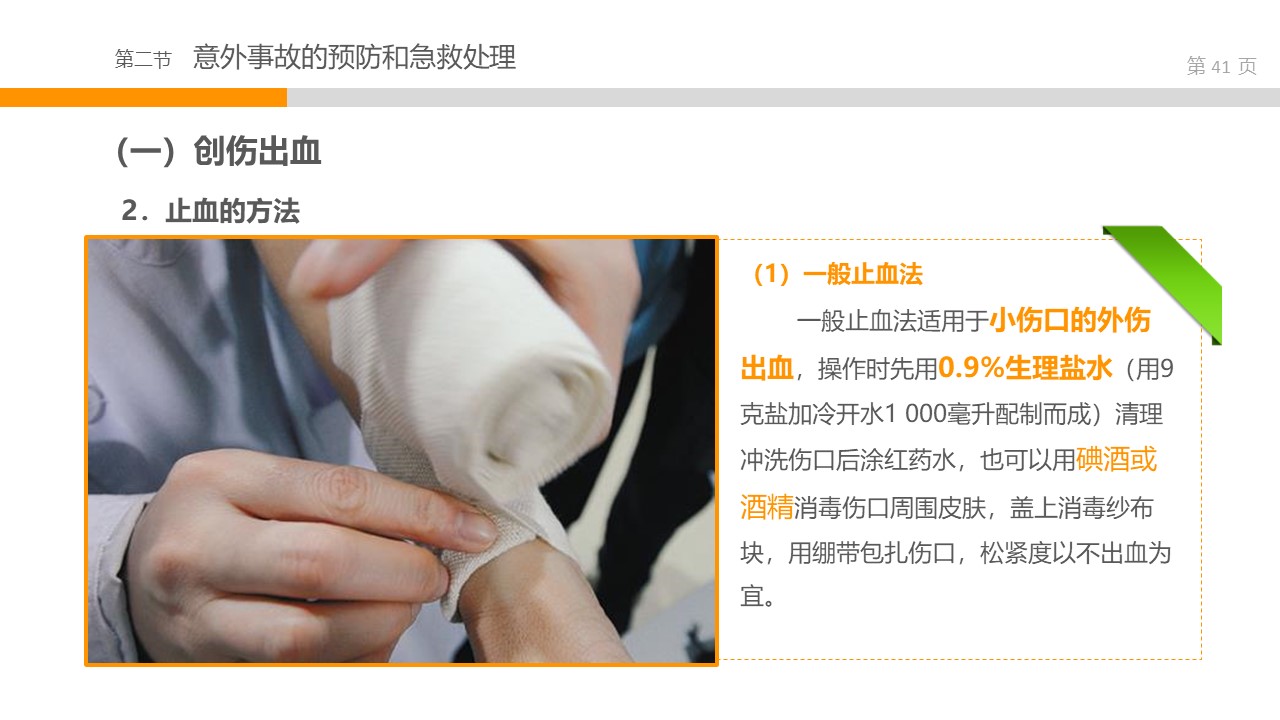 第二节　意外事故的预防和急救处理

第 41 页

（一）创伤出血

2．止血的方法

（1）一般止血法

一般止血法适用于小伤口的外伤出血，操作时先用0.9%生理盐水（用9克盐加冷开水1 000毫升配制而成）清理冲洗伤口后涂红药水，也可以用碘酒或酒精消毒伤口周围皮肤，盖上消毒纱布块，用绷带包扎伤口，松紧度以不出血为宜。